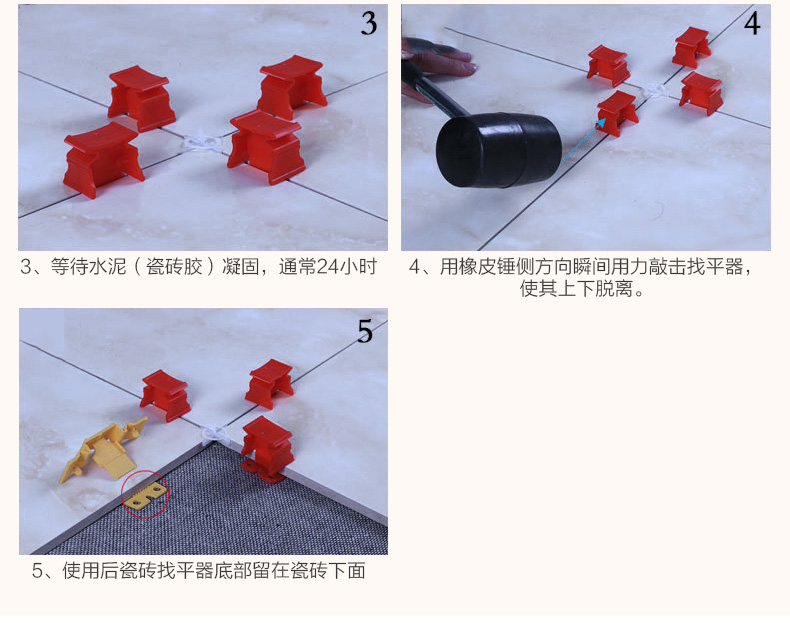 3

3、等待水泥（瓷砖胶）凝固，通常24小时

4

4、用橡皮锤侧方向瞬间用力敲击找平器，使其上下脱离。

5

5、使用后瓷砖找平器底部留在瓷砖下面