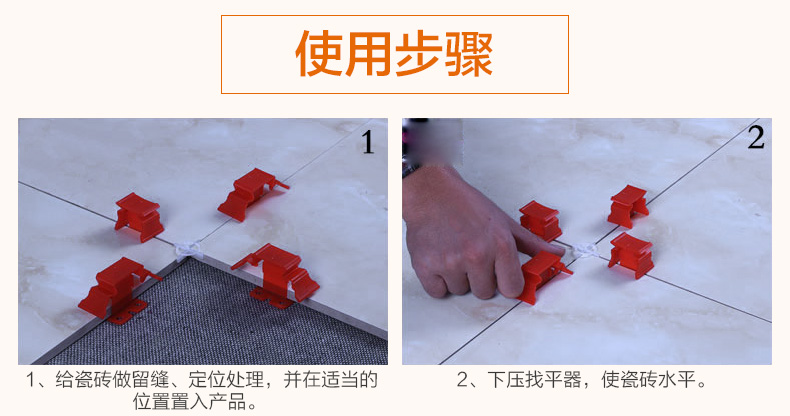 使用步骤

1

1、给瓷砖做留缝、定位处理，并在适当的位置置入产品。

2

2、下压找平器，使瓷砖水平。