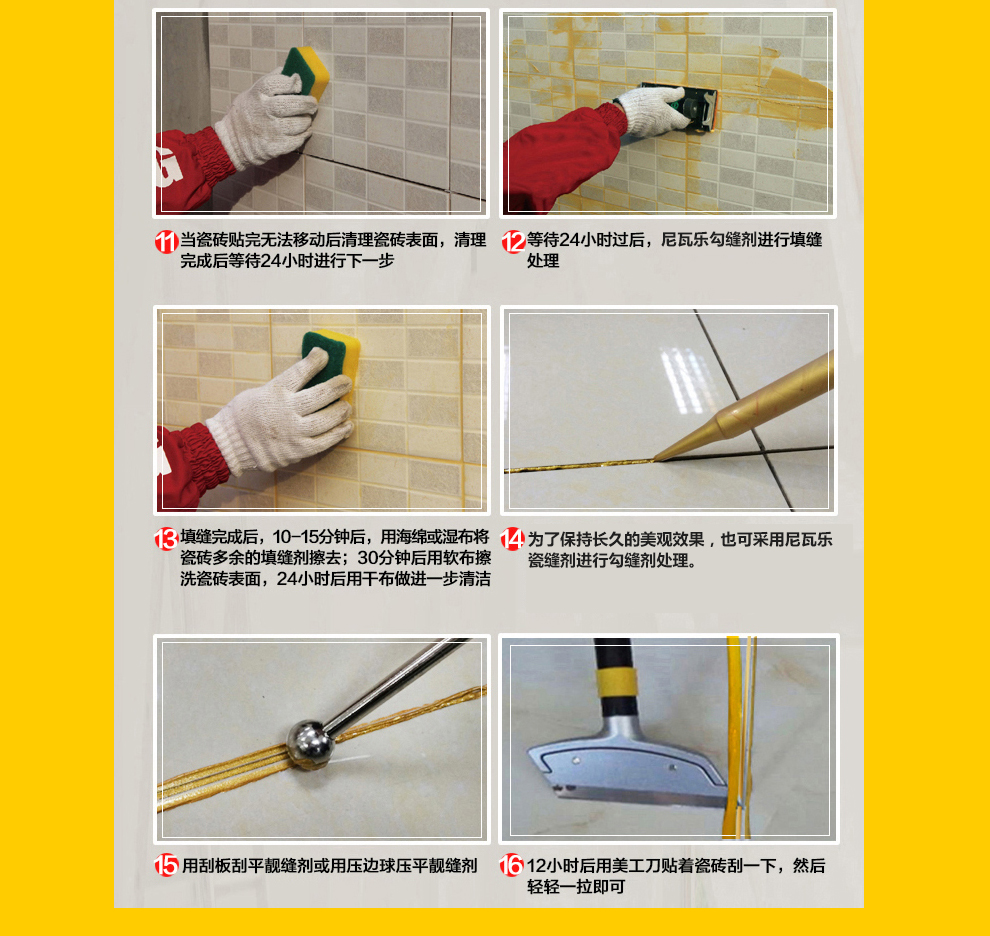 11 当瓷砖贴完无法移动后清理瓷砖表面，清理完成后等待24小时进行下一步

12 等待24小时过后，尼瓦乐勾缝剂进行填缝处理

13 填缝完成后，10-15分钟后，用海绵或湿布将瓷砖多余的填缝剂擦去；30分钟后用软布擦洗瓷砖表面，24小时后用干布做进一步清洁

14 为了保持长久的美观效果，也可采用尼瓦乐瓷缝剂进行勾缝剂处理。

15 用刮板刮平靓缝剂或用压边球压平靓缝剂

16 12小时后用美工刀贴着瓷砖刮一下，然后轻轻一拉即可