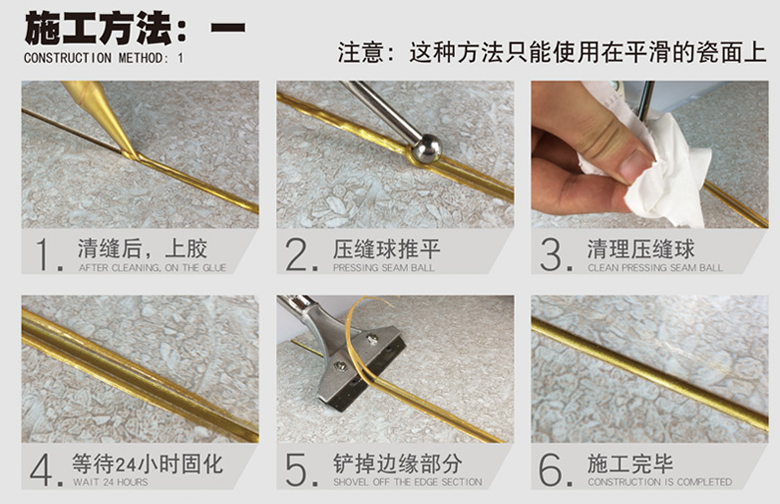 施工方法：一
CONSTRUCTION METHOD: 1

注意：这种方法只能使用在平滑的瓷面上

1. 清缝后，上胶
AFTER CLEANING, ON THE GLUE

2. 压缝球推平
PRESSING SEAM BALL

3. 清理压缝球
CLEAN PRESSING SEAM BALL

4. 等待24小时固化
WAIT 24 HOURS

5. 铲掉边缘部分
SHOVEL OFF THE EDGE SECTION

6. 施工完毕
CONSTRUCTION IS COMPLETED